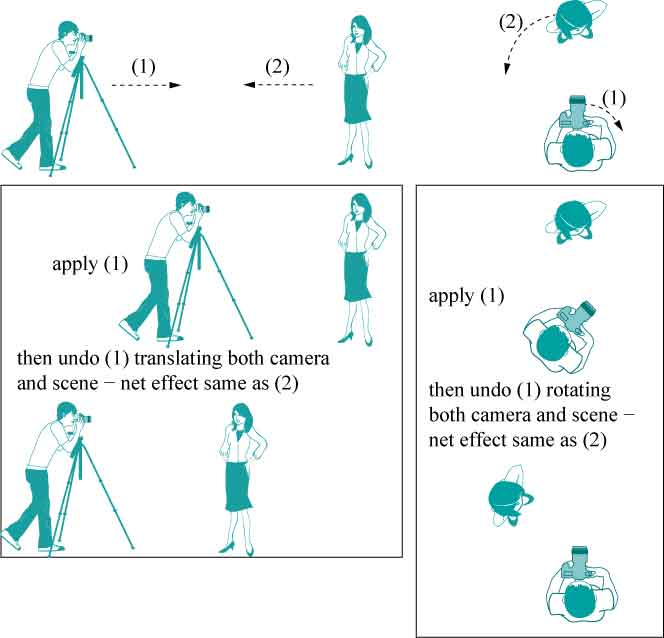 (1)

(2)

(2)

(1)

apply (1)

then undo (1) translating both camera and scene − net effect same as (2)

apply (1)

then undo (1) rotating both camera and scene − net effect same as (2)